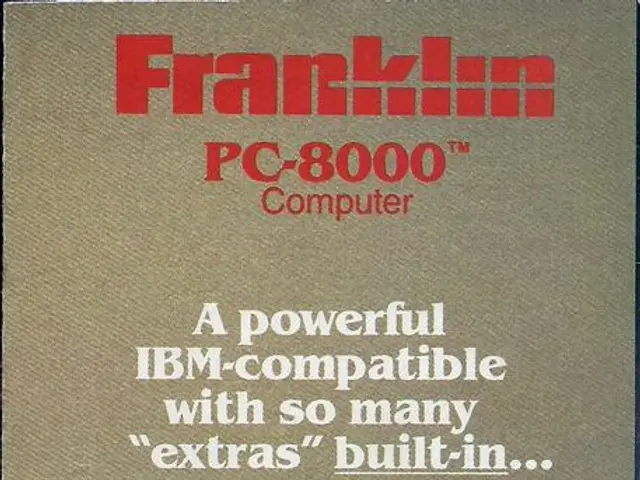 Franklin

PC-8000™
Computer

A powerful IBM-compatible with so many "extras" built-in...